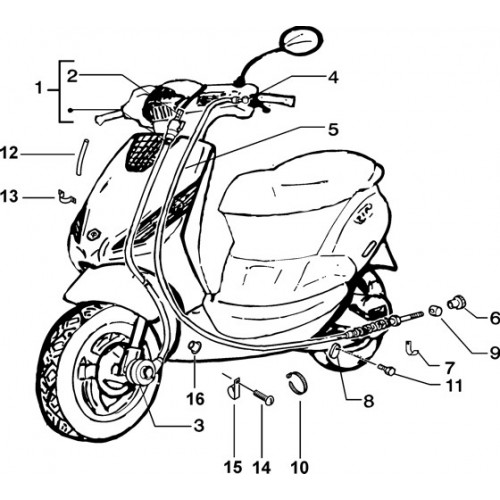 1
2
4
5
12
13
6
9
7
11
8
16
3
15
14
10